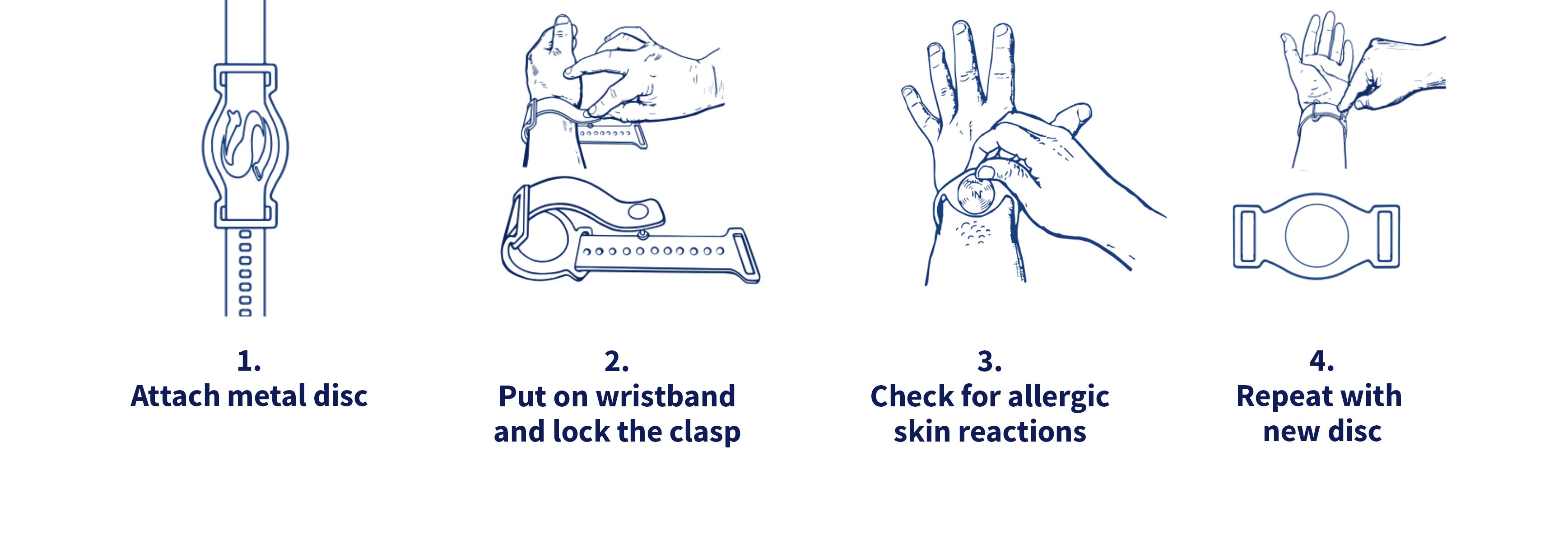 1.
Attach metal disc

2.
Put on wristband and lock the clasp

3.
Check for allergic skin reactions

4.
Repeat with new disc